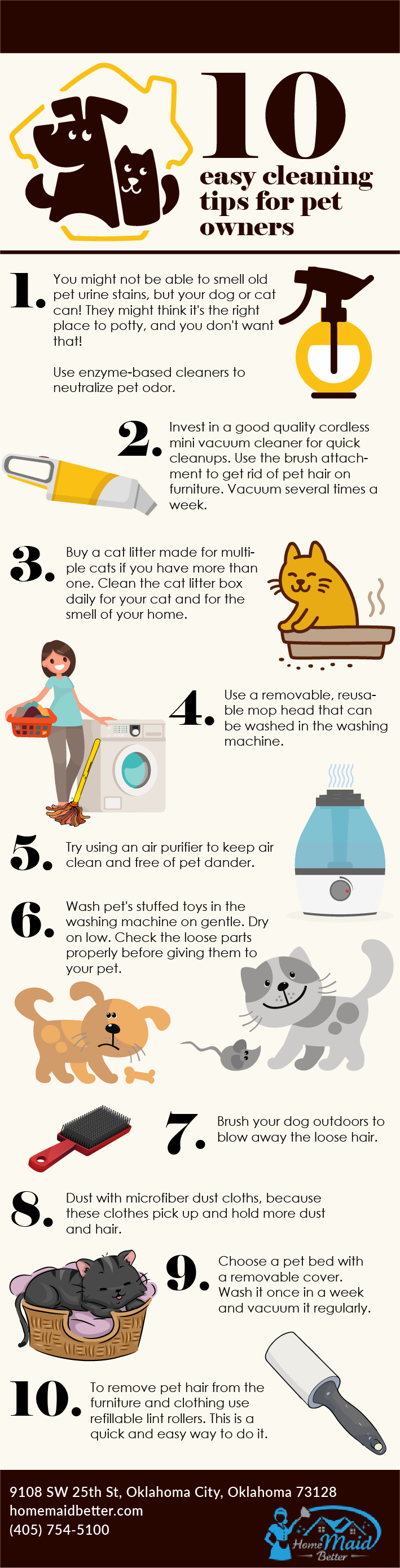 10
easy cleaning tips for pet owners

1. You might not be able to smell old pet urine stains, but your dog or cat can! They might think it's the right place to potty, and you don't want that!

Use enzyme-based cleaners to neutralize pet odor.

2. Invest in a good quality cordless mini vacuum cleaner for quick cleanups. Use the brush attachment to get rid of pet hair on furniture. Vacuum several times a week.

3. Buy a cat litter made for multiple cats if you have more than one. Clean the cat litter box daily for your cat and for the smell of your home.

4. Use a removable, reusable mop head that can be washed in the washing machine.

5. Try using an air purifier to keep air clean and free of pet dander.

6. Wash pet's stuffed toys in the washing machine on gentle. Dry on low. Check the loose parts properly before giving them to your pet.

7. Brush your dog outdoors to blow away the loose hair.

8. Dust with microfiber dust cloths, because these clothes pick up and hold more dust and hair.

9. Choose a pet bed with a removable cover. Wash it once in a week and vacuum it regularly.

10. To remove pet hair from the furniture and clothing use refillable lint rollers. This is a quick and easy way to do it.

9108 SW 25th St, Oklahoma City, Oklahoma 73128
homemaidbetter.com
(405) 754-5100

Home Maid Better